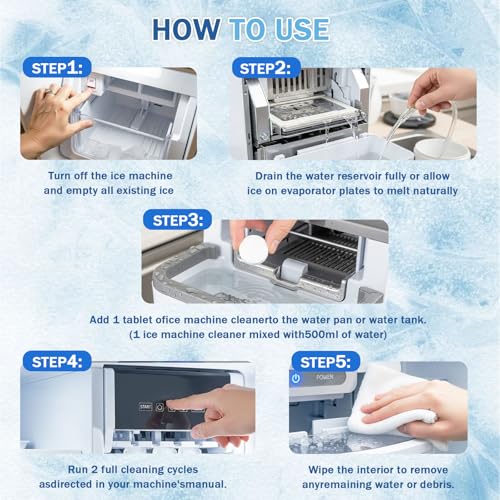 HOW TO USE

STEP1:

Turn off the ice machine and empty all existing ice

STEP2:

Drain the water reservoir fully or allow ice on evaporator plates to melt naturally

STEP3:

Add 1 tablet ofice machine cleanerto the water pan or water tank. (1 ice machine cleaner mixed with500ml of water)

STEP4:

START

Run 2 full cleaning cycles asdirected in your machine'smanual.

STEP5:

POWER

Wipe the interior to remove anyremaining water or debris.