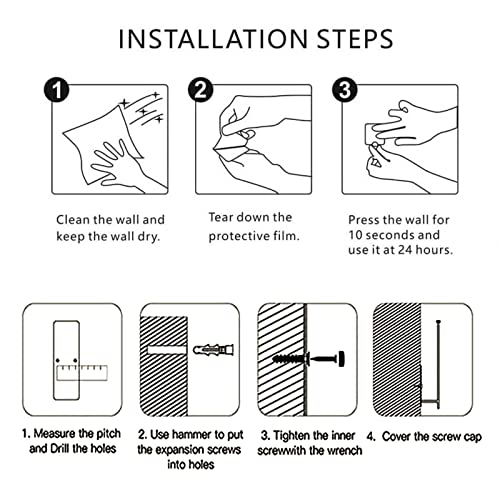 INSTALLATION STEPS

1

Clean the wall and keep the wall dry.

2

Tear down the protective film.

3

Press the wall for 10 seconds and use it at 24 hours.

1. Measure the pitch and Drill the holes

2. Use hammer to put the expansion screws into holes

3. Tighten the inner screwwith the wrench

4. Cover the screw cap