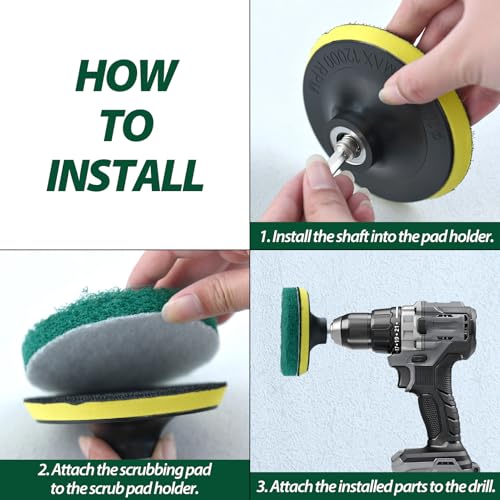 HOW TO INSTALL

MAX 12000 RPM

1. Install the shaft into the pad holder.

2. Attach the scrubbing pad to the scrub pad holder.

3. Attach the installed parts to the drill.