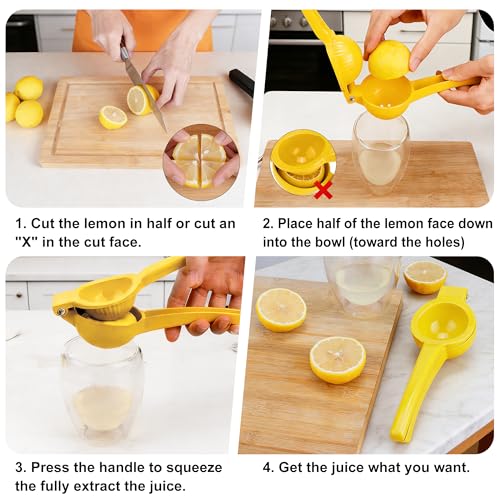 1. Cut the lemon in half or cut an "X" in the cut face.

2. Place half of the lemon face down into the bowl (toward the holes)

3. Press the handle to squeeze the fully extract the juice.

4. Get the juice what you want.