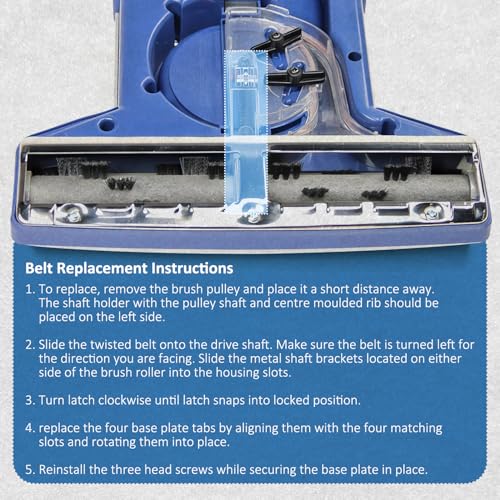 Belt Replacement Instructions

1. To replace, remove the brush pulley and place it a short distance away. The shaft holder with the pulley shaft and centre moulded rib should be placed on the left side.

2. Slide the twisted belt onto the drive shaft. Make sure the belt is turned left for the direction you are facing. Slide the metal shaft brackets located on either side of the brush roller into the housing slots.

3. Turn latch clockwise until latch snaps into locked position.

4. replace the four base plate tabs by aligning them with the four matching slots and rotating them into place.

5. Reinstall the three head screws while securing the base plate in place.