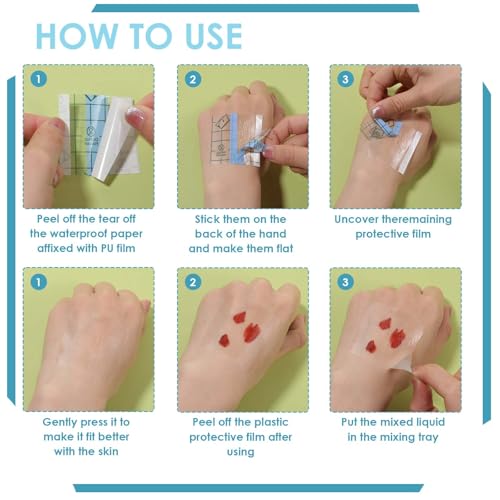 HOW TO USE

1

Peel off the tear off the waterproof paper affixed with PU film

2

Stick them on the back of the hand and make them flat

3

Uncover theremaining protective film

1

Gently press it to make it fit better with the skin

2

Peel off the plastic protective film after using

3

Put the mixed liquid in the mixing tray