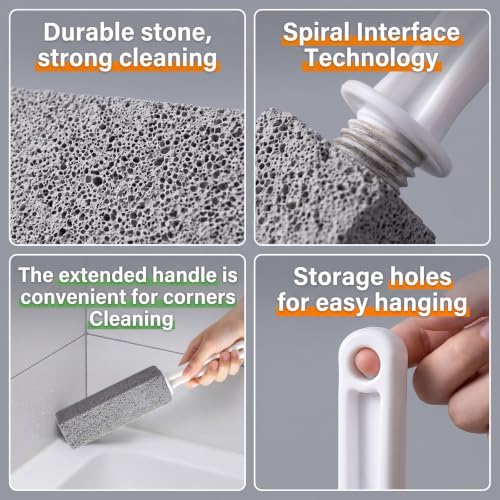 Durable stone, strong cleaning

Spiral Interface Technology

The extended handle is convenient for corners Cleaning

Storage holes for easy hanging