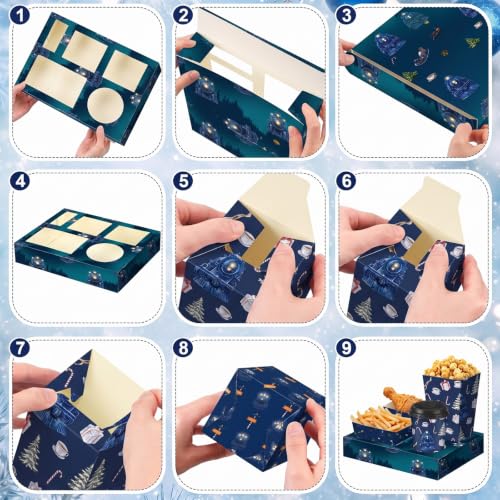 1

2

3

4

5

6

7

8

9