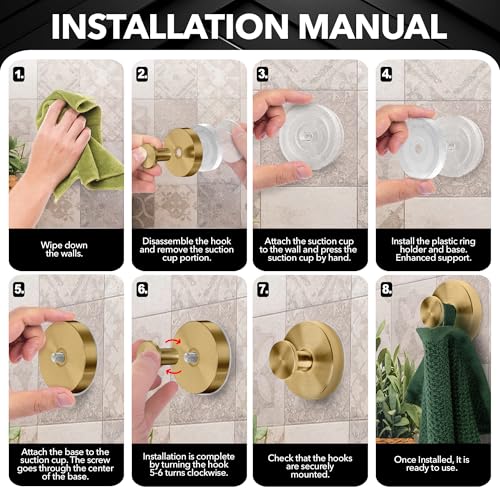 INSTALLATION MANUAL

1.
Wipe down the walls.

2.
Disassemble the hook and remove the suction cup portion.

3.
Attach the suction cup to the wall and press the suction cup by hand.

4.
Install the plastic ring holder and base. Enhanced support.

5.
Attach the base to the suction cup. The screw goes through the center of the base.

6.
Installation is complete by turning the hook 5-6 turns clockwise.

7.
Check that the hooks are securely mounted.

8.
Once Installed, It is ready to use.