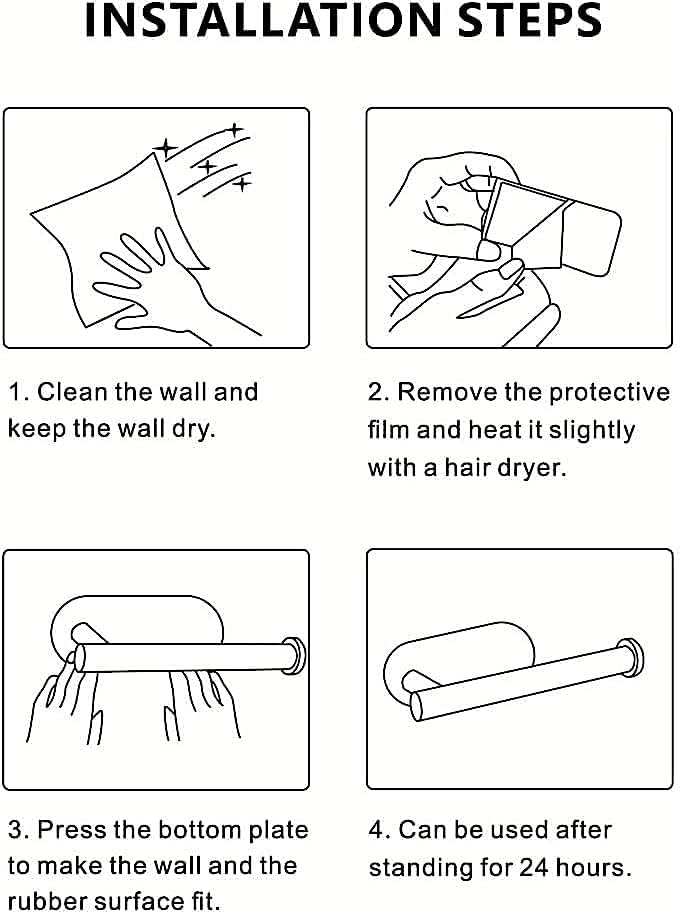 INSTALLATION STEPS

1. Clean the wall and keep the wall dry.

2. Remove the protective film and heat it slightly with a hair dryer.

3. Press the bottom plate to make the wall and the rubber surface fit.

4. Can be used after standing for 24 hours.