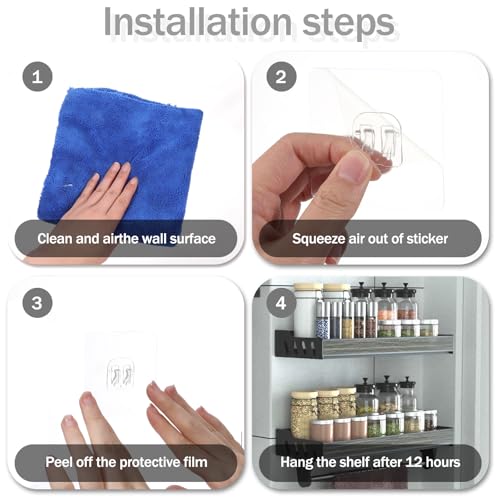 Installation steps

1

Clean and airthe wall surface

2

Squeeze air out of sticker

3

Peel off the protective film

4

Hang the shelf after 12 hours