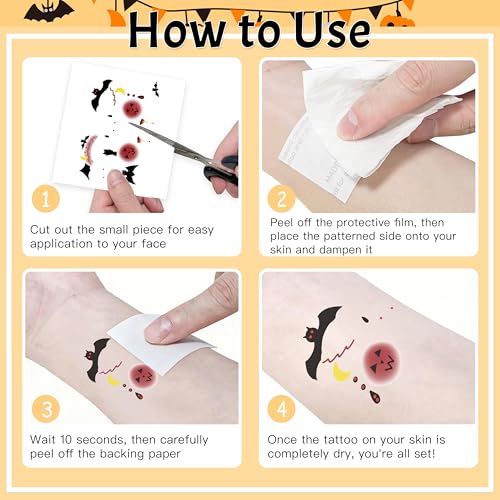 How to Use

1

Cut out the small piece for easy application to your face

2

Peel off the protective film, then place the patterned side onto your skin and dampen it

3

Wait 10 seconds, then carefully peel off the backing paper

4

Once the tattoo on your skin is completely dry, you're all set!