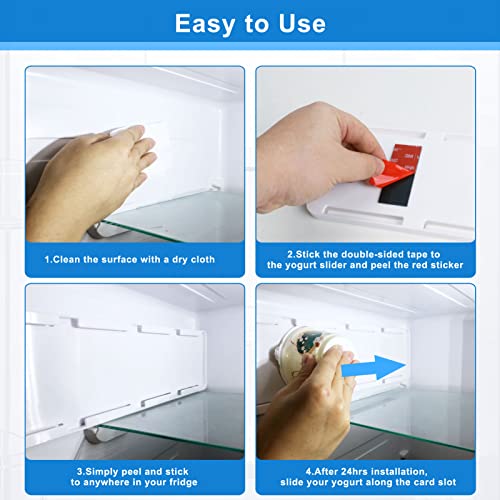 Easy to Use

1.Clean the surface with a dry cloth

2.Stick the double-sided tape to the yogurt slider and peel the red sticker

3.Simply peel and stick to anywhere in your fridge

4.After 24hrs installation, slide your yogurt along the card slot