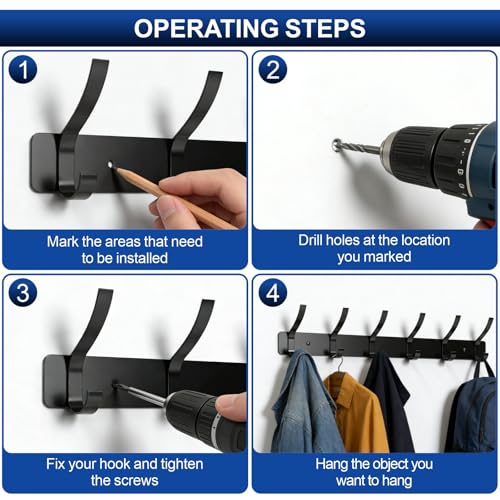 OPERATING STEPS

1

Mark the areas that need to be installed

2

Drill holes at the location you marked

3

Fix your hook and tighten the screws

4

Hang the object you want to hang