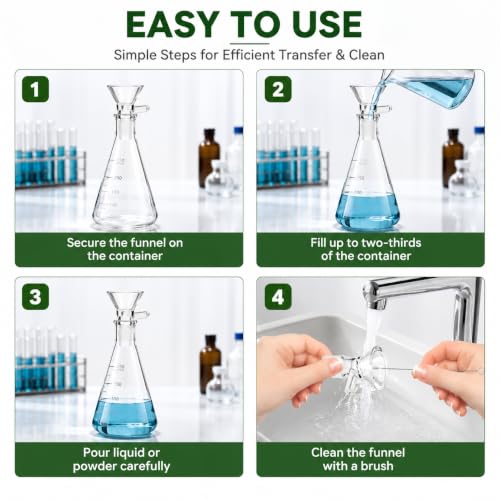 EASY TO USE

Simple Steps for Efficient Transfer & Clean

1

Secure the funnel on the container

2

Fill up to two-thirds of the container

3

Pour liquid or powder carefully

4

Clean the funnel with a brush