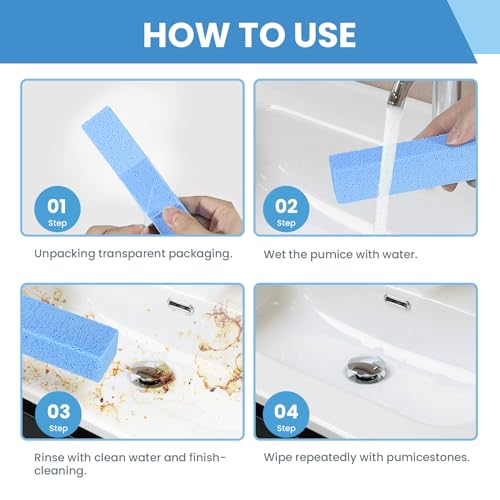 HOW TO USE

01
Step

Unpacking transparent packaging.

02
Step

Wet the pumice with water.

03
Step

Rinse with clean water and finish-cleaning.

04
Step

Wipe repeatedly with pumicestones.