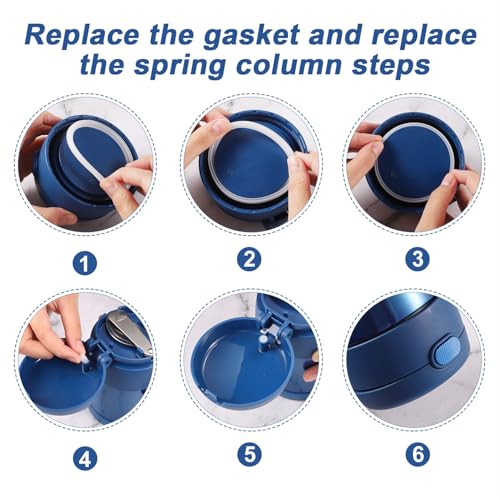 Replace the gasket and replace the spring column steps

1

2

3

4

5

6