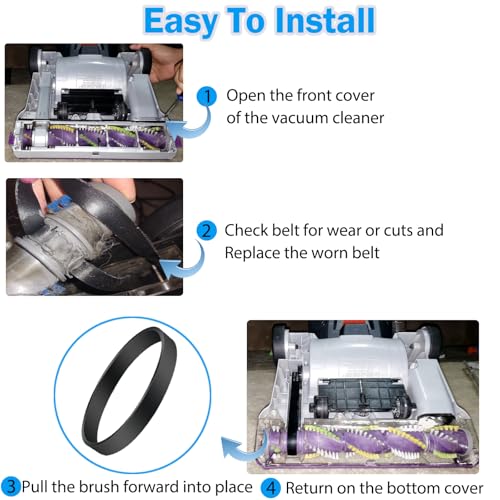 Easy To Install

1 Open the front cover of the vacuum cleaner

2 Check belt for wear or cuts and Replace the worn belt

3 Pull the brush forward into place

4 Return on the bottom cover