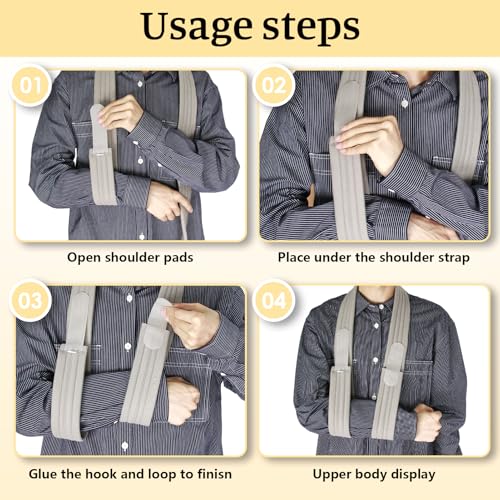 Usage steps

01

Open shoulder pads

02

Place under the shoulder strap

03

Glue the hook and loop to finisn

04

Upper body display