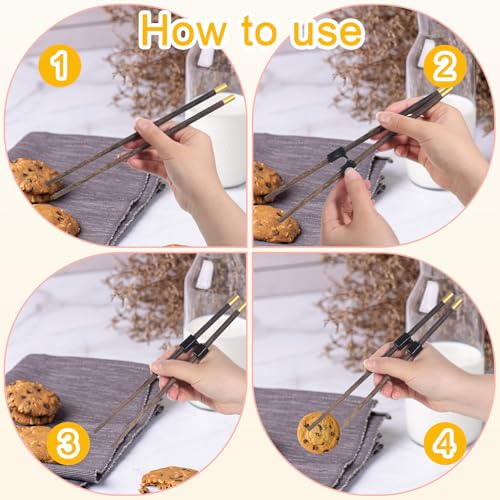 How to use

1

2

3

4