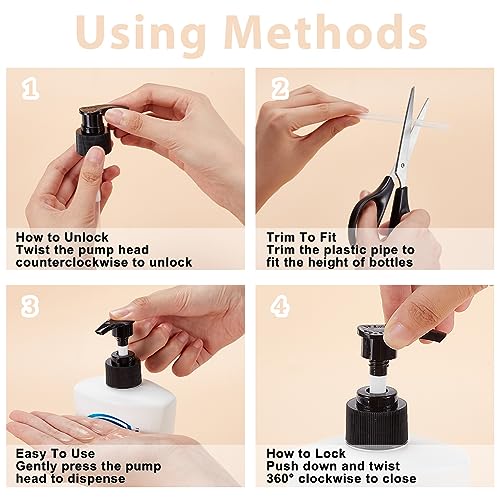 Using Methods

1

How to Unlock
Twist the pump head counterclockwise to unlock

2

Trim To Fit
Trim the plastic pipe to fit the height of bottles

3

Easy To Use
Gently press the pump head to dispense

4

How to Lock
Push down and twist 360° clockwise to close