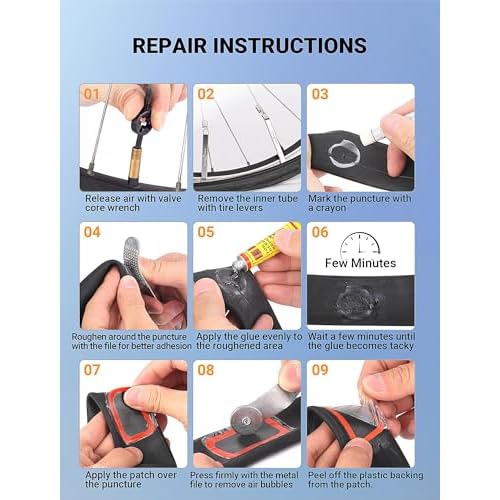 REPAIR INSTRUCTIONS

01
Release air with valve core wrench

02
Remove the inner tube with tire levers

03
Mark the puncture with a crayon

04
Roughen around the puncture with the file for better adhesion

05
Apply the glue evenly to the roughened area

06
Few Minutes
Wait a few minutes until the glue becomes tacky

07
Apply the patch over the puncture

08
Press firmly with the metal file to remove air bubbles

09
Peel off the plastic backing from the patch.