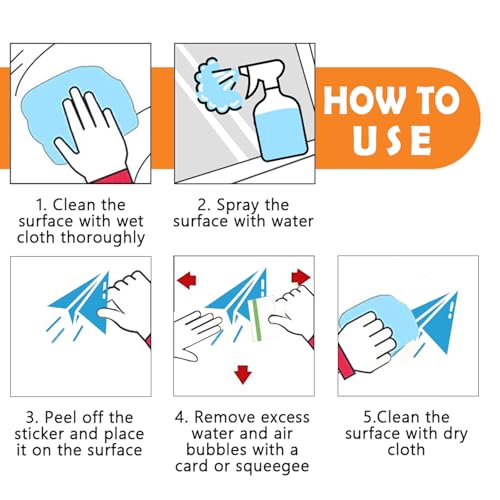 HOW TO USE

1. Clean the surface with wet cloth thoroughly

2. Spray the surface with water

3. Peel off the sticker and place it on the surface

4. Remove excess water and air bubbles with a card or squeegee

5.Clean the surface with dry cloth