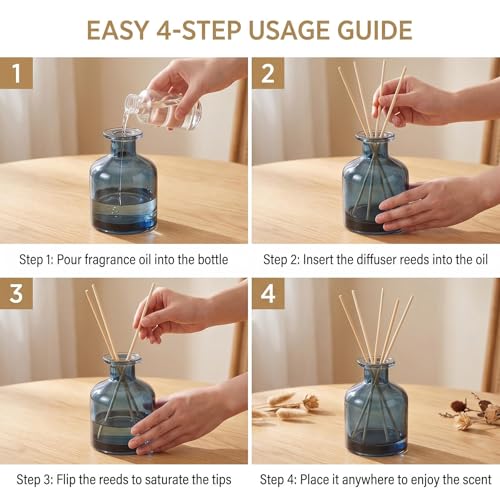 EASY 4-STEP USAGE GUIDE

1

Step 1: Pour fragrance oil into the bottle

2

Step 2: Insert the diffuser reeds into the oil

3

Step 3: Flip the reeds to saturate the tips

4

Step 4: Place it anywhere to enjoy the scent