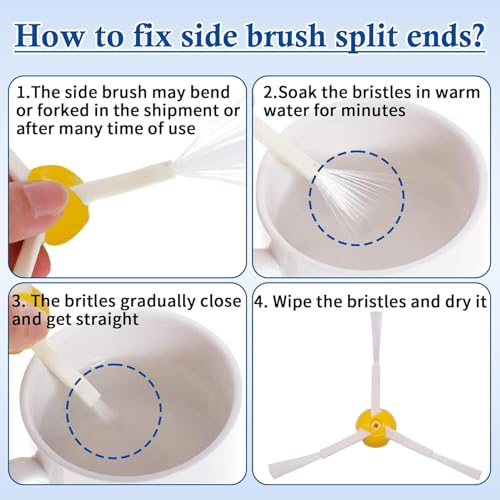 How to fix side brush split ends?

1.The side brush may bend or forked in the shipment or after many time of use

2.Soak the bristles in warm water for minutes

3. The britles gradually close and get straight

4. Wipe the bristles and dry it