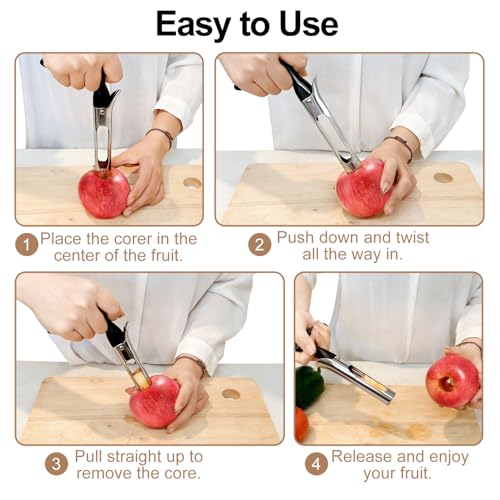 Easy to Use

1 Place the corer in the center of the fruit.

2 Push down and twist all the way in.

3 Pull straight up to remove the core.

4 Release and enjoy your fruit.