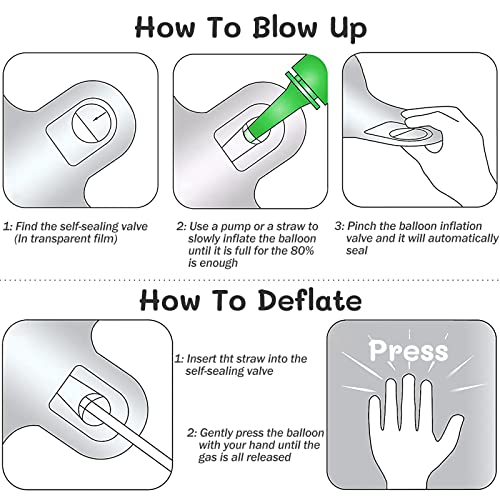 How To Blow Up

1: Find the self-sealing valve (In transparent film)

2: Use a pump or a straw to slowly inflate the balloon until it is full for the 80% is enough

3: Pinch the balloon inflation valve and it will automatically seal

How To Deflate

1: Insert tht straw into the self-sealing valve

2: Gently press the balloon with your hand until the gas is all released

Press