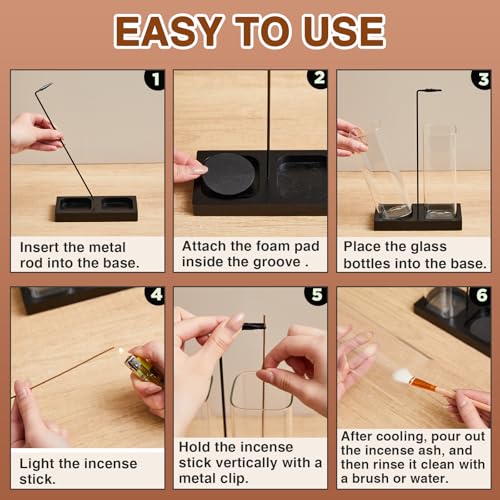 EASY TO USE

1

Insert the metal rod into the base.

2

Attach the foam pad inside the groove .

3

Place the glass bottles into the base.

4

Light the incense stick.

5

Hold the incense stick vertically with a metal clip.

6

After cooling, pour out the incense ash, and then rinse it clean with a brush or water.