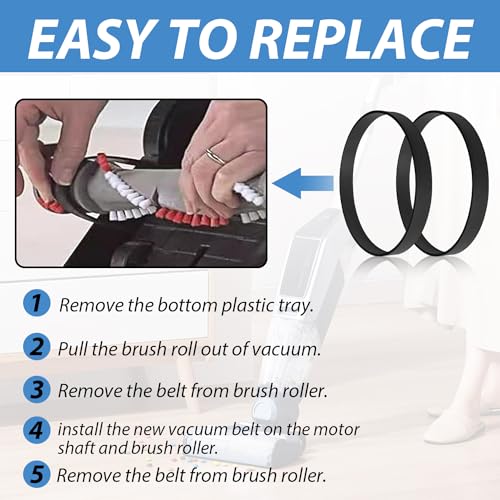 EASY TO REPLACE

1 Remove the bottom plastic tray.

2 Pull the brush roll out of vacuum.

3 Remove the belt from brush roller.

4 install the new vacuum belt on the motor shaft and brush roller.

5 Remove the belt from brush roller.