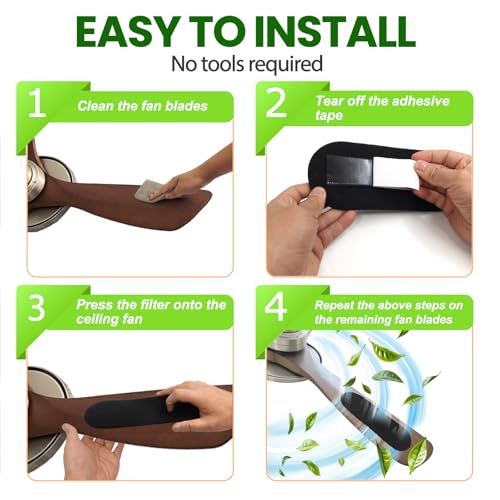 EASY TO INSTALL
No tools required

1 Clean the fan blades

2 Tear off the adhesive tape

3 Press the filter onto the ceiling fan

4 Repeat the above steps on the remaining fan blades