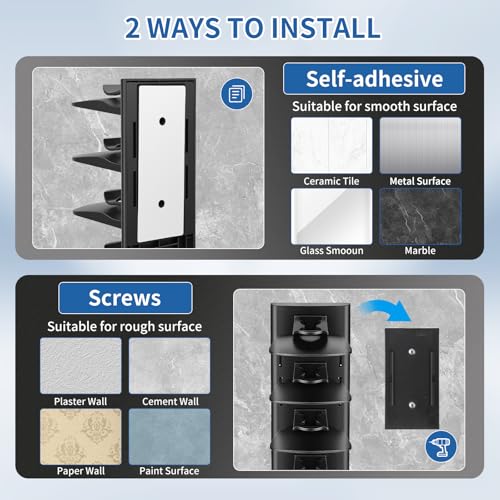 2 WAYS TO INSTALL

Self-adhesive

Suitable for smooth surface

Ceramic Tile

Metal Surface

Glass Smooun

Marble

Screws

Suitable for rough surface

Plaster Wall

Cement Wall

Paper Wall

Paint Surface