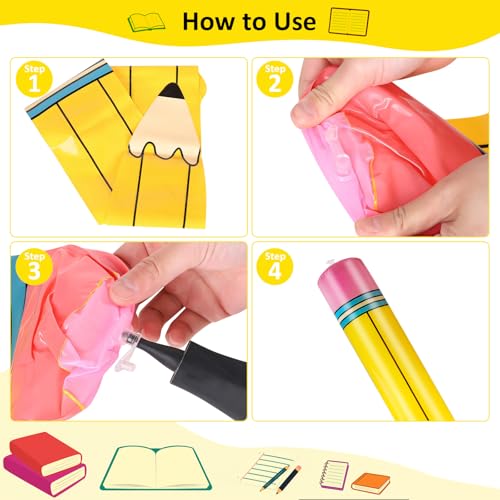 How to Use

Step 1

Step 2

Step 3

Step 4