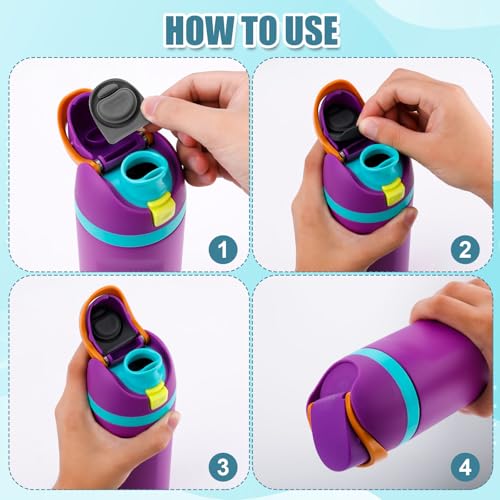 HOW TO USE

1

2

3

4