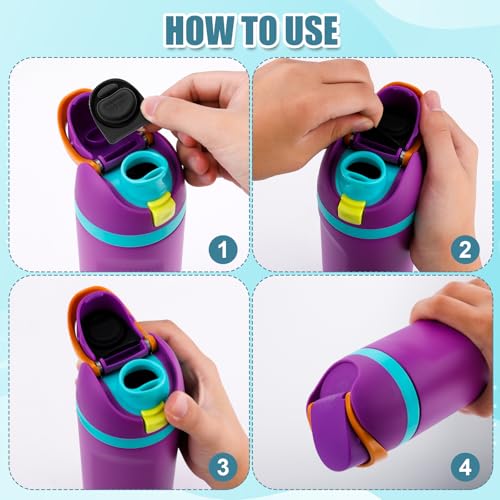 HOW TO USE

1

2

3

4