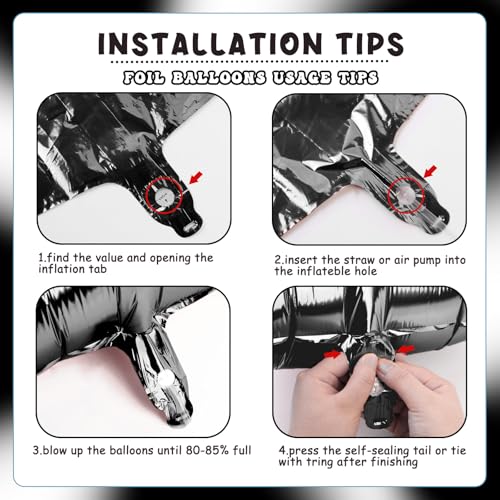 INSTALLATION TIPS

FOIL BALLOONS USAGE TIPS

1.find the value and opening the inflation tab

2.insert the straw or air pump into the inflateble hole

3.blow up the balloons until 80-85% full

4.press the self-sealing tail or tie with tring after finishing