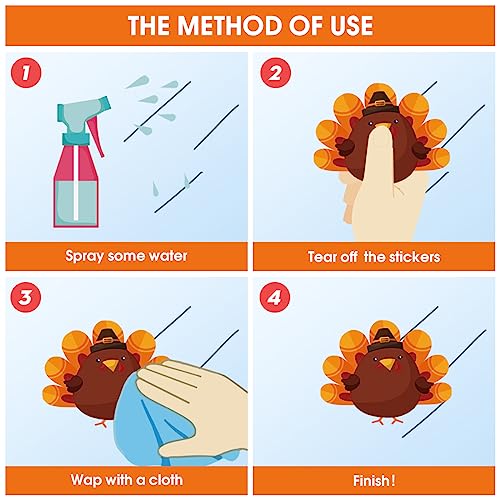 THE METHOD OF USE

1

Spray some water

2

Tear off the stickers

3

Wap with a cloth

4

Finish!