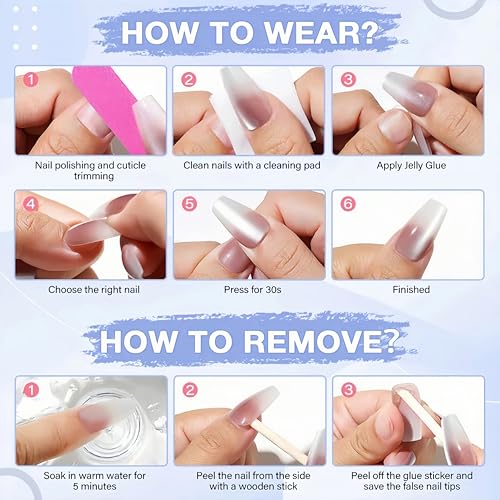 HOW TO WEAR?

1
Nail polishing and cuticle trimming

2
Clean nails with a cleaning pad

3
Apply Jelly Glue

4
Choose the right nail

5
Press for 30s

6
Finished

HOW TO REMOVE?

1
Soak in warm water for 5 minutes

2
Peel the nail from the side with a wooden stick

3
Peel off the glue sticker and save the false nail tips