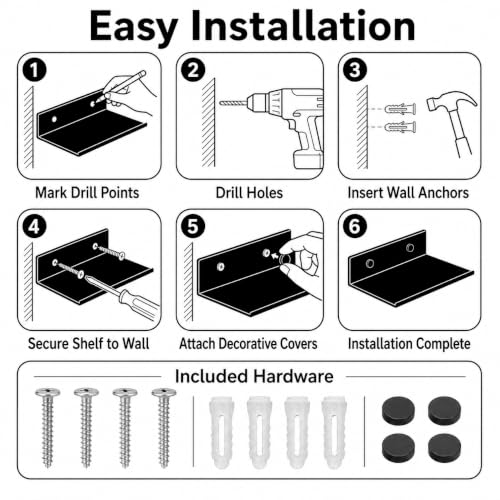 Easy Installation

1
Mark Drill Points

2
Drill Holes

3
Insert Wall Anchors

4
Secure Shelf to Wall

5
Attach Decorative Covers

6
Installation Complete

Included Hardware