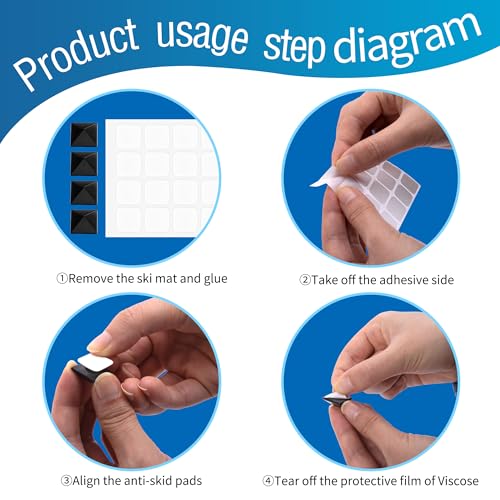 Product usage step diagram

①Remove the ski mat and glue

②Take off the adhesive side

③Align the anti-skid pads

④Tear off the protective film of Viscose