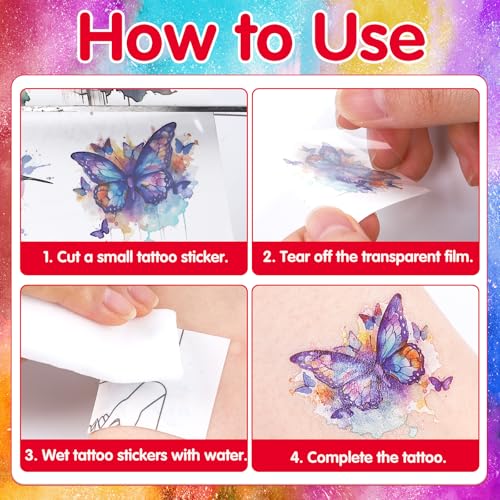 How to Use

1. Cut a small tattoo sticker.

2. Tear off the transparent film.

3. Wet tattoo stickers with water.

4. Complete the tattoo.