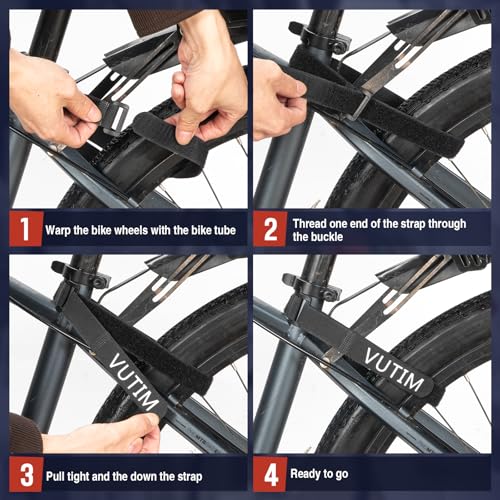 1 Warp the bike wheels with the bike tube

2 Thread one end of the strap through the buckle

VUTIM

3 Pull tight and the down the strap

VUTIM

4 Ready to go