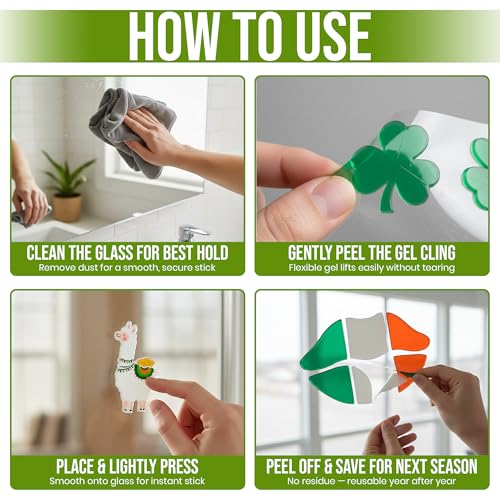 HOW TO USE

CLEAN THE GLASS FOR BEST HOLD
Remove dust for a smooth, secure stick

GENTLY PEEL THE GEL CLING
Flexible gel lifts easily without tearing

PLACE & LIGHTLY PRESS
Smooth onto glass for instant stick

PEEL OFF & SAVE FOR NEXT SEASON
No residue — reusable year after year