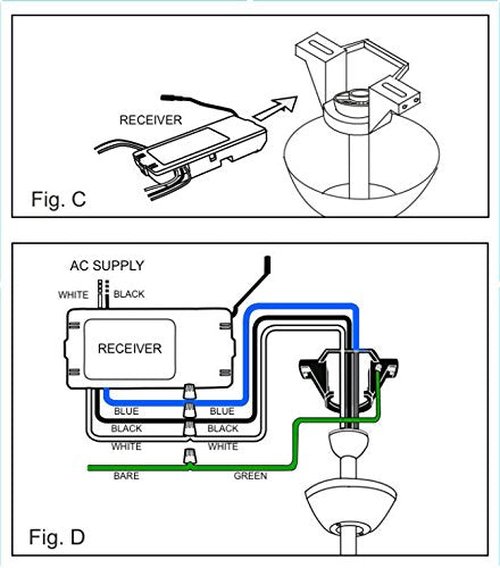 RECEIVER

Fig. C

AC SUPPLY

WHITE BLACK

RECEIVER

BLUE BLUE

BLACK BLACK

WHITE WHITE

BARE GREEN

Fig. D