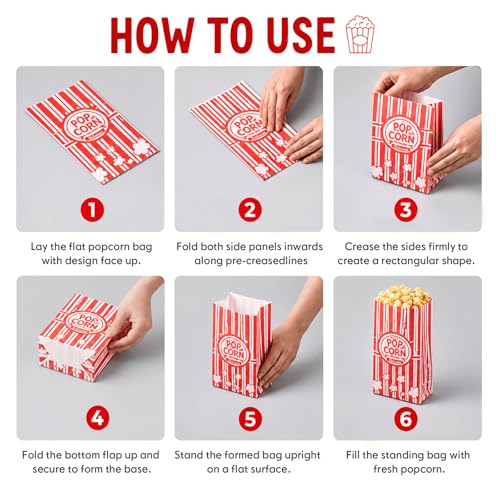 HOW TO USE

POP CORN

1

Lay the flat popcorn bag with design face up.

POP CORN

2

Fold both side panels inwards along pre-creasedlines

POP CORN

3

Crease the sides firmly to create a rectangular shape.

POP CORN

4

Fold the bottom flap up and secure to form the base.

POP CORN

5

Stand the formed bag upright on a flat surface.

POP CORN

6

Fill the standing bag with fresh popcorn.