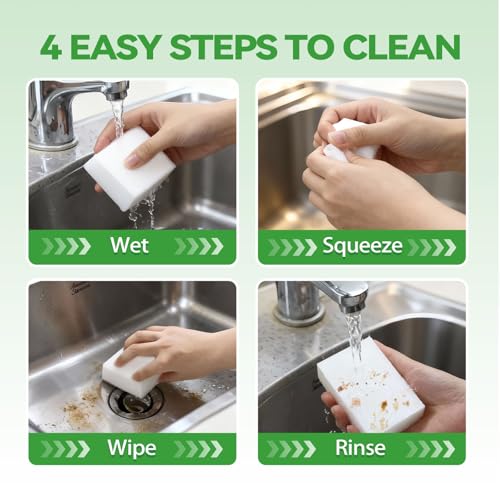 4 EASY STEPS TO CLEAN

Wet

Squeeze

Wipe

Rinse