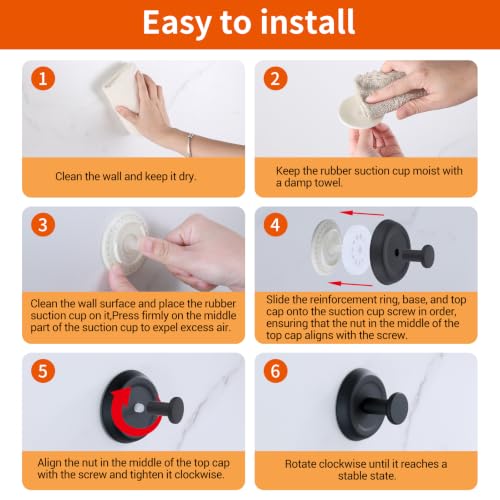 Easy to install

1

Clean the wall and keep it dry.

2

Keep the rubber suction cup moist with a damp towel.

3

Clean the wall surface and place the rubber suction cup on it,Press firmly on the middle part of the suction cup to expel excess air.

4

Slide the reinforcement ring, base, and top cap onto the suction cup screw in order, ensuring that the nut in the middle of the top cap aligns with the screw.

5

Align the nut in the middle of the top cap with the screw and tighten it clockwise.

6

Rotate clockwise until it reaches a stable state.