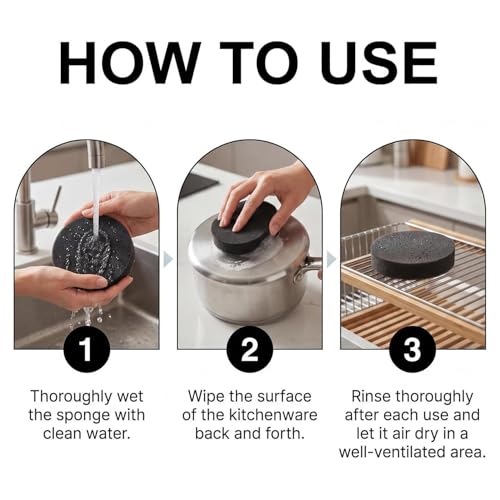 HOW TO USE

1

Thoroughly wet the sponge with clean water.

2

Wipe the surface of the kitchenware back and forth.

3

Rinse thoroughly after each use and let it air dry in a well-ventilated area.