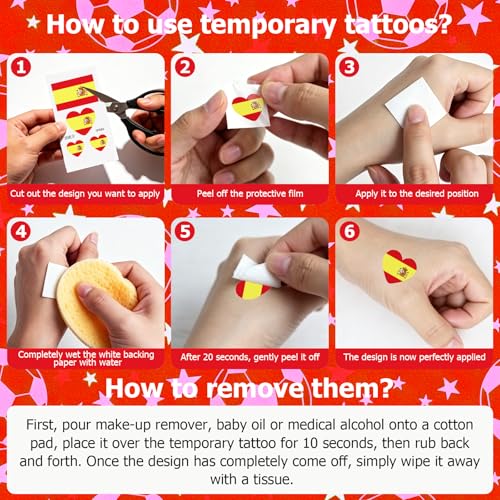 How to use temporary tattoos?

1
Cut out the design you want to apply

2
Peel off the protective film

3
Apply it to the desired position

4
Completely wet the white backing paper with water

5
After 20 seconds, gently peel it off

6
The design is now perfectly applied

How to remove them?

First, pour make-up remover, baby oil or medical alcohol onto a cotton pad, place it over the temporary tattoo for 10 seconds, then rub back and forth. Once the design has completely come off, simply wipe it away with a tissue.