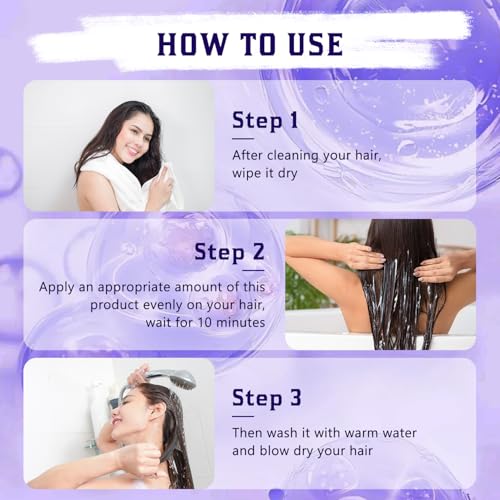 HOW TO USE

Step 1

After cleaning your hair, wipe it dry

Step 2

Apply an appropriate amount of this product evenly on your hair, wait for 10 minutes

Step 3

Then wash it with warm water and blow dry your hair