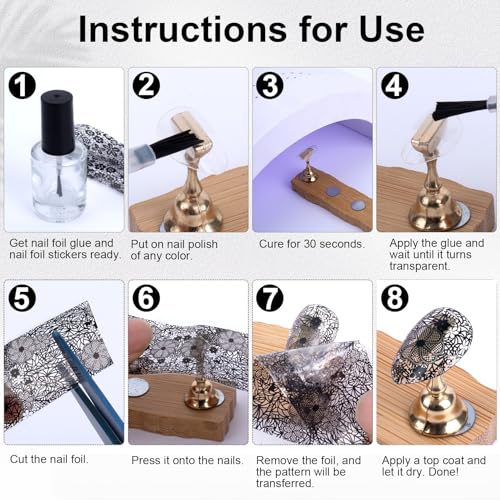 Instructions for Use

1
Get nail foil glue and nail foil stickers ready.

2
Put on nail polish of any color.

3
Cure for 30 seconds.

4
Apply the glue and wait until it turns transparent.

5
Cut the nail foil.

6
Press it onto the nails.

7
Remove the foil, and the pattern will be transferred.

8
Apply a top coat and let it dry. Done!